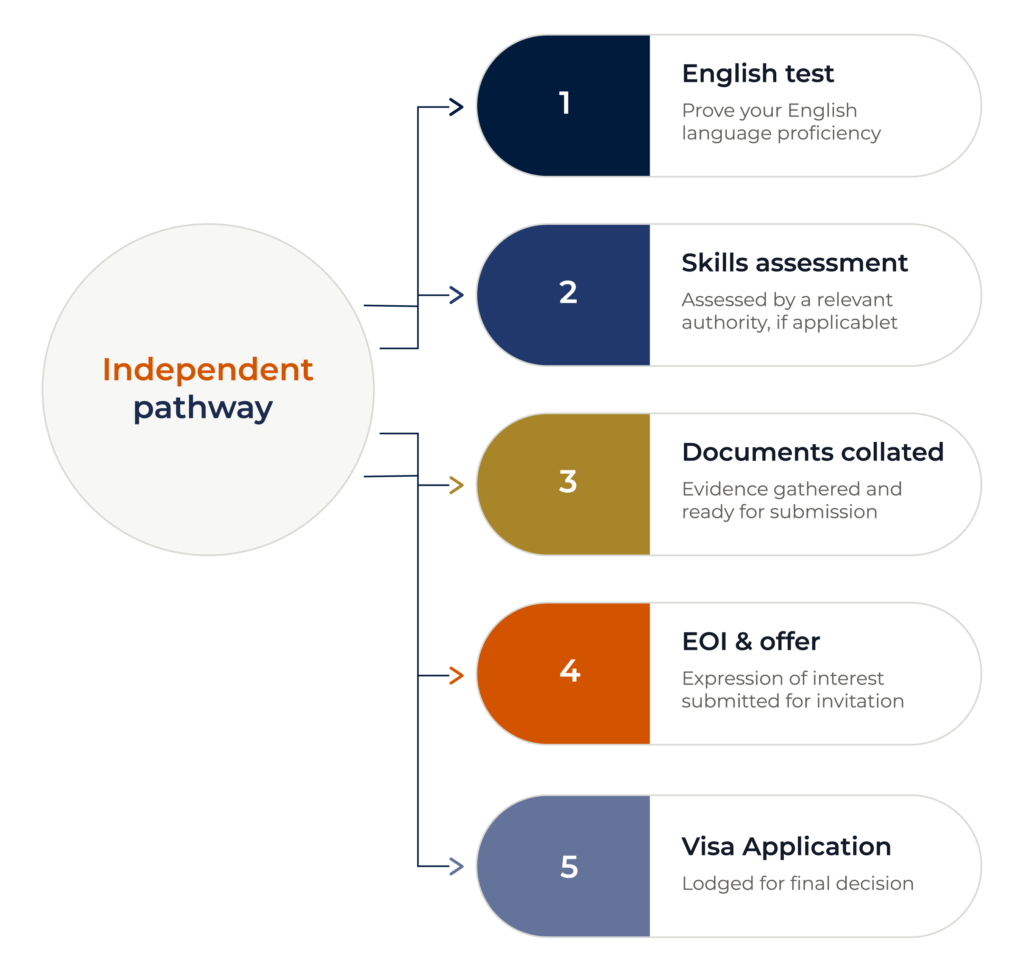 Independent pathway

1
English test
Prove your English language proficiency

2
Skills assessment
Assessed by a relevant authority, if applicablet

3
Documents collated
Evidence gathered and ready for submission

4
EOI & offer
Expression of interest submitted for invitation

5
Visa Application
Lodged for final decision